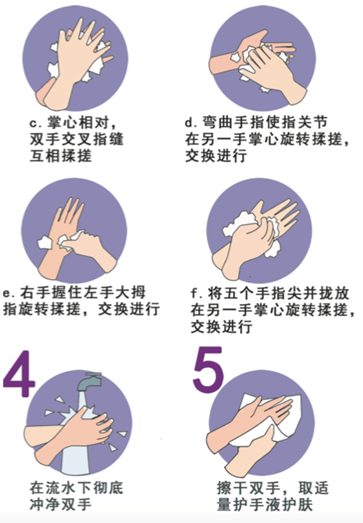 c. 掌心相对，双手交叉指缝互相揉搓

d. 弯曲手指使指关节在另一手掌心旋转揉搓，交换进行

e. 右手握住左手大拇指旋转揉搓，交换进行

f. 将五个手指尖并拢放在另一手掌心旋转揉搓，交换进行

4

在流水下彻底冲净双手

5

擦干双手，取适量护手液护肤